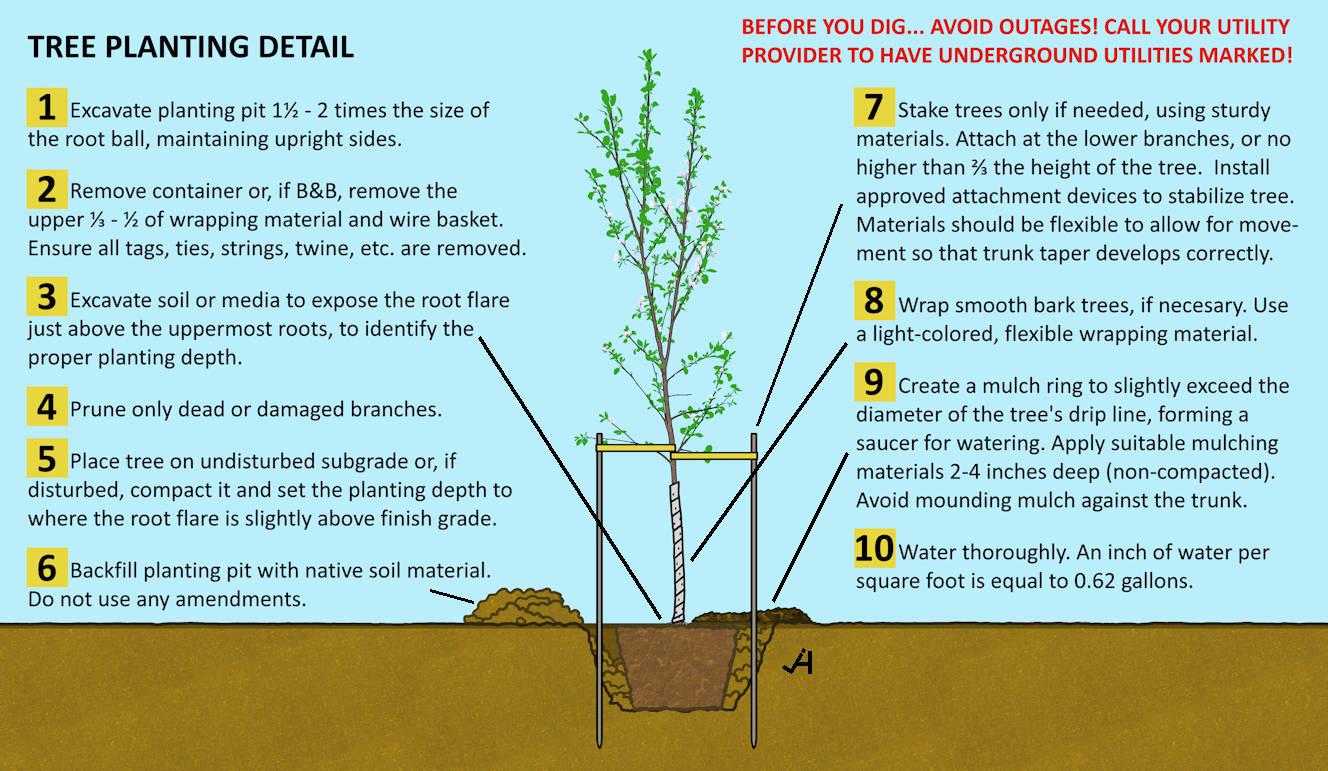 TREE PLANTING DETAIL

BEFORE YOU DIG... AVOID OUTAGES! CALL YOUR UTILITY PROVIDER TO HAVE UNDERGROUND UTILITIES MARKED!

1 Excavate planting pit 1½ - 2 times the size of the root ball, maintaining upright sides.

2 Remove container or, if B&B, remove the upper ⅓ - ½ of wrapping material and wire basket. Ensure all tags, ties, strings, twine, etc. are removed.

3 Excavate soil or media to expose the root flare just above the uppermost roots, to identify the proper planting depth.

4 Prune only dead or damaged branches.

5 Place tree on undisturbed subgrade or, if disturbed, compact it and set the planting depth to where the root flare is slightly above finish grade.

6 Backfill planting pit with native soil material. Do not use any amendments.

7 Stake trees only if needed, using sturdy materials. Attach at the lower branches, or no higher than ⅔ the height of the tree. Install approved attachment devices to stabilize tree. Materials should be flexible to allow for movement so that trunk taper develops correctly.

8 Wrap smooth bark trees, if necesary. Use a light-colored, flexible wrapping material.

9 Create a mulch ring to slightly exceed the diameter of the tree's drip line, forming a saucer for watering. Apply suitable mulching materials 2-4 inches deep (non-compacted). Avoid mounding mulch against the trunk.

10 Water thoroughly. An inch of water per square foot is equal to 0.62 gallons.

JH